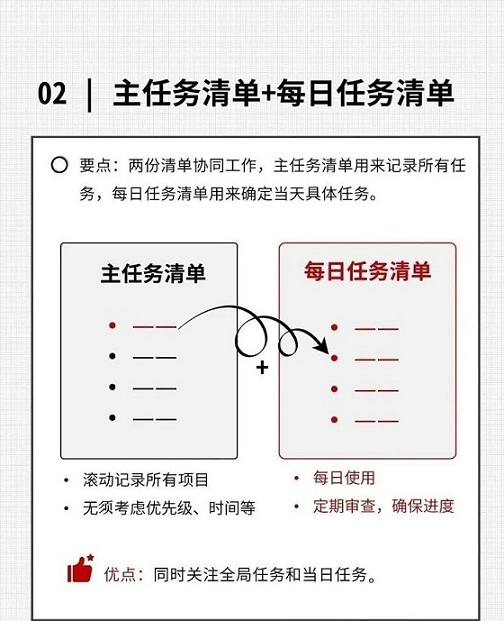 02 | 主任务清单+每日任务清单

要点：两份清单协同工作，主任务清单用来记录所有任务，每日任务清单用来确定当天具体任务。

主任务清单

• ——
• ——
• ——
• ——

+

每日任务清单

• ——
• ——
• ——
• ——

• 滚动记录所有项目
• 无须考虑优先级、时间等

• 每日使用
• 定期审查，确保进度

优点：同时关注全局任务和当日任务。